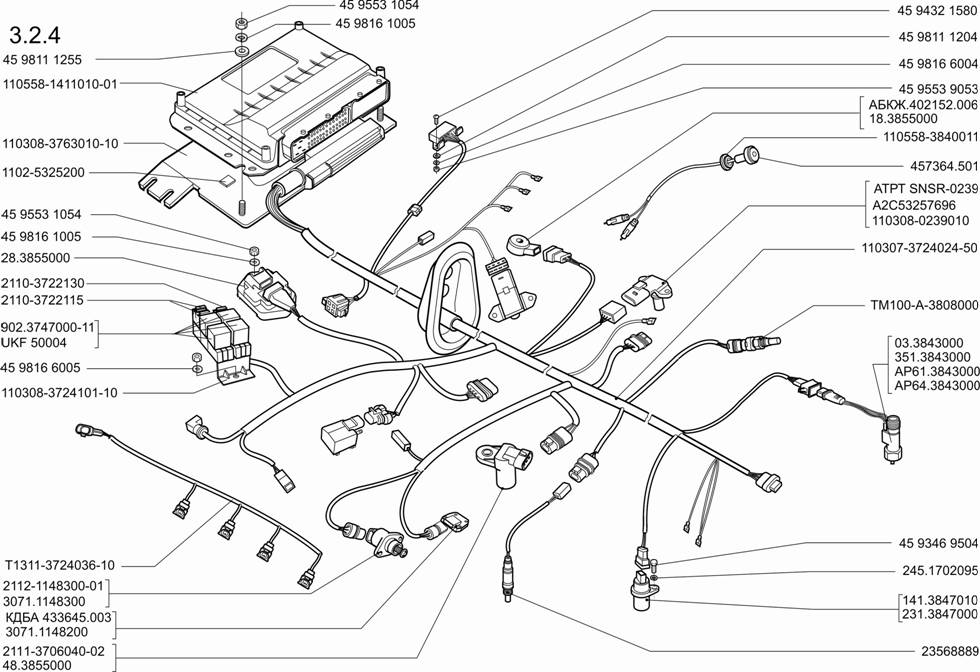 3.2.4

45 9553 1054
45 9816 1005
45 9811 1255
110558-1411010-01
110308-3763010-10
1102-5325200
45 9553 1054
45 9816 1005
28.3855000
2110-3722130
2110-3722115
902.3747000-11
UKF 50004
45 9816 6005
110308-3724101-10
T1311-3724036-10
2112-1148300-01
3071.1148300
КДБА 433645.003
3071.1148200
2111-3706040-02
48.3855000

45 9432 1580
45 9811 1204
45 9816 6004
45 9553 9053
АБКЖ.402152.006
18.3855000
110558-3840011
457364.501
ATPT SNSR-0239
A2C53257696
110308-0239010
110307-3724024-50
TM100-A-3808000
03.3843000
351.3843000
AP61.3843000
AP64.3843000
45 9346 9504
245.1702095
141.3847010
231.3847000
23568889