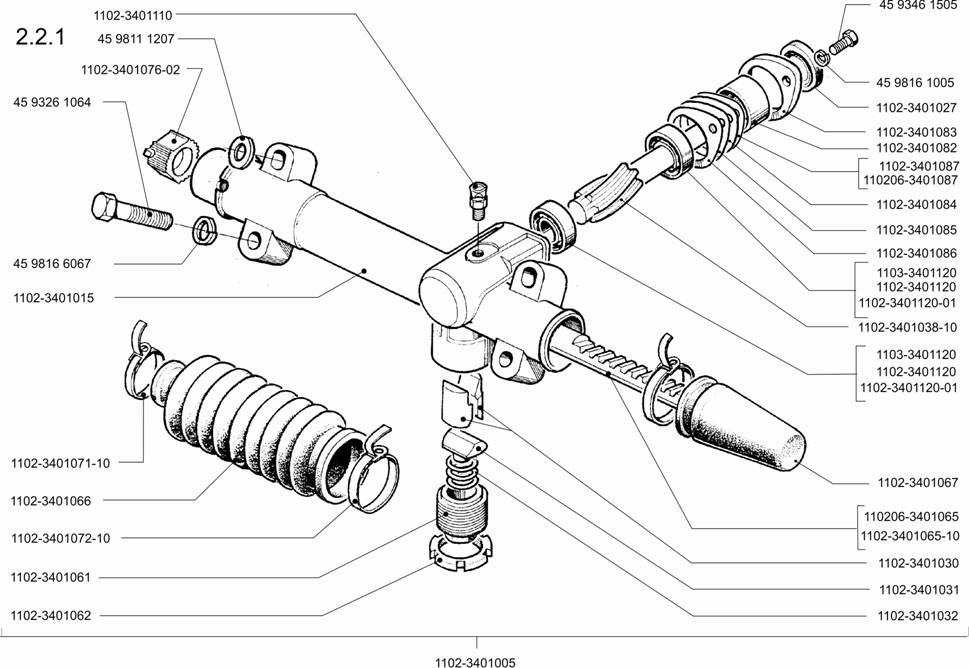 2.2.1

1102-3401110
45 9811 1207
1102-3401076-02
45 9326 1064
45 9816 6067
1102-3401015
1102-3401071-10
1102-3401066
1102-3401072-10
1102-3401061
1102-3401062

45 9346 1505
45 9816 1005
1102-3401027
1102-3401083
1102-3401082
1102-3401087
110206-3401087
1102-3401084
1102-3401085
1102-3401086
1103-3401120
1102-3401120
1102-3401120-01
1102-3401038-10
1103-3401120
1102-3401120
1102-3401120-01
1102-3401067
110206-3401065
1102-3401065-10
1102-3401030
1102-3401031
1102-3401032

1102-3401005