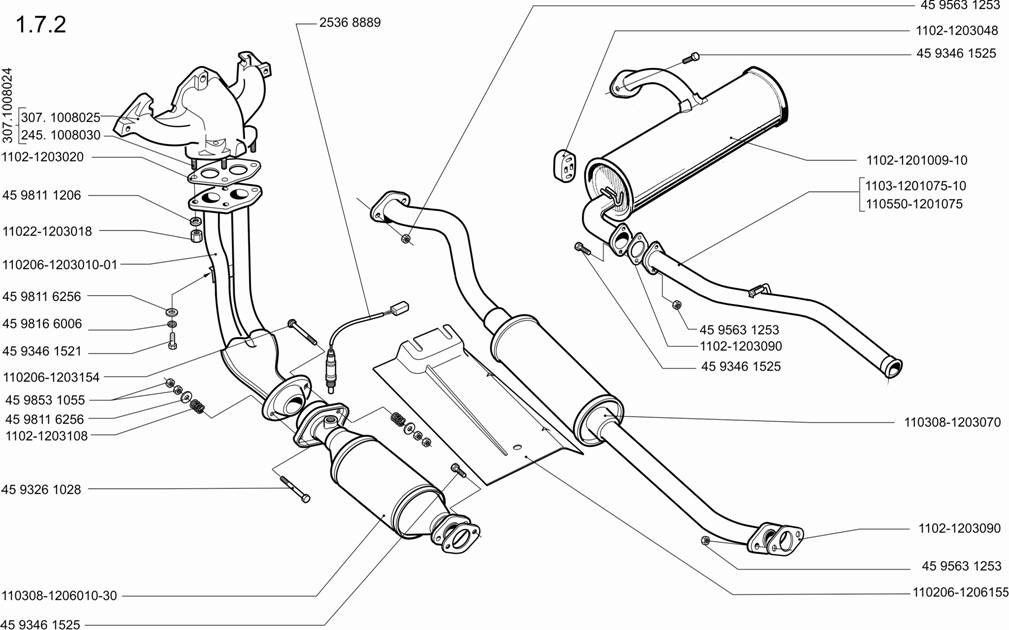 1.7.2

307.1008024
307. 1008025
245. 1008030
1102-1203020
45 9811 1206
11022-1203018
110206-1203010-01
45 9811 6256
45 9816 6006
45 9346 1521
110206-1203154
45 9853 1055
45 9811 6256
1102-1203108
45 9326 1028
110308-1206010-30
45 9346 1525

2536 8889

45 9563 1253
1102-1203048
45 9346 1525
1102-1201009-10
1103-1201075-10
110550-1201075
45 9563 1253
1102-1203090
45 9346 1525
110308-1203070
1102-1203090
45 9563 1253
110206-1206155