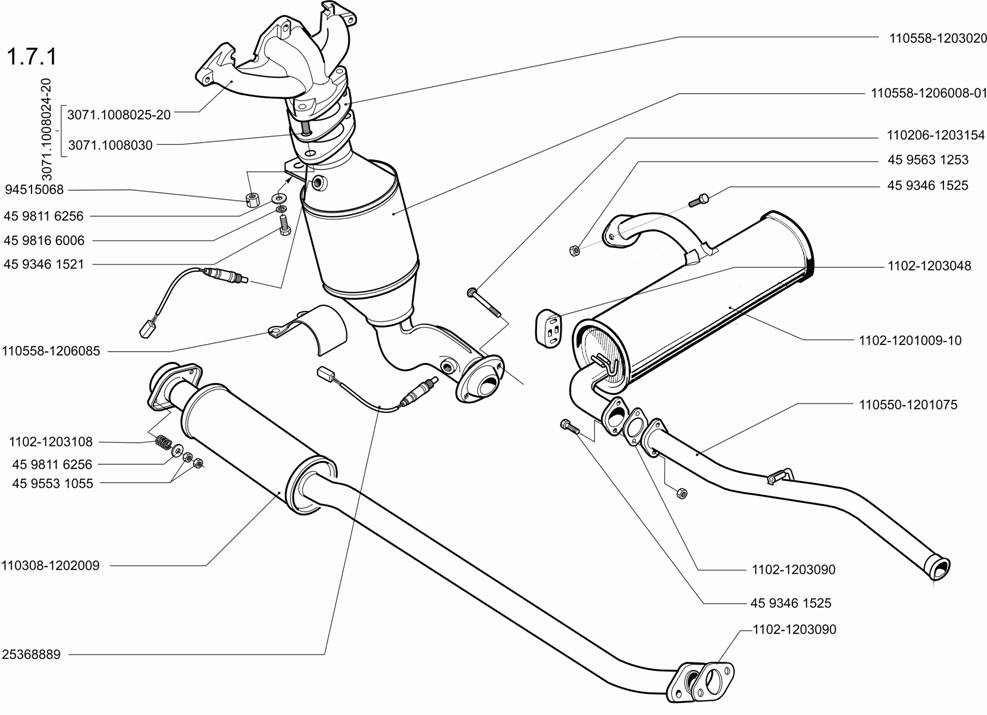 1.7.1

3071.1008024-20
3071.1008025-20
3071.1008030
94515068
45 9811 6256
45 9816 6006
45 9346 1521
110558-1206085
1102-1203108
45 9811 6256
45 9553 1055
110308-1202009
25368889

110558-1203020
110558-1206008-01
110206-1203154
45 9563 1253
45 9346 1525
1102-1203048
1102-1201009-10
110550-1201075
1102-1203090
45 9346 1525
1102-1203090